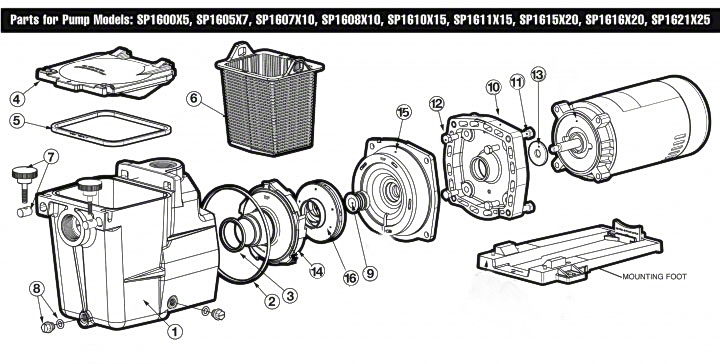 Parts for Pump Models: SP1600X5, SP1605X7, SP1607X10, SP1608X10, SP1610X15, SP1611X15, SP1615X20, SP1616X20, SP1621X25

4
5
6
7
8
1
2
3
14
16
9
15
12
10
11
13
MOUNTING FOOT